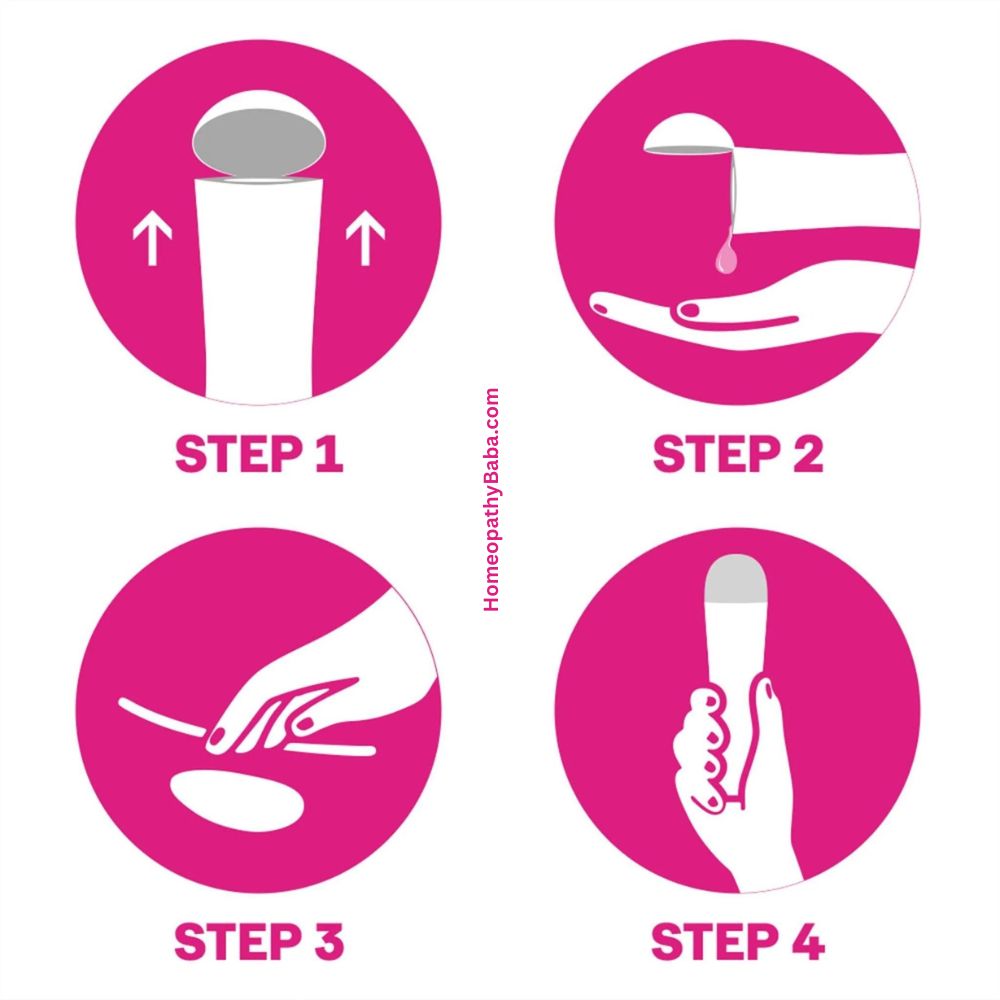 STEP 1

STEP 2

HomeopathyBaba.com

STEP 3

STEP 4